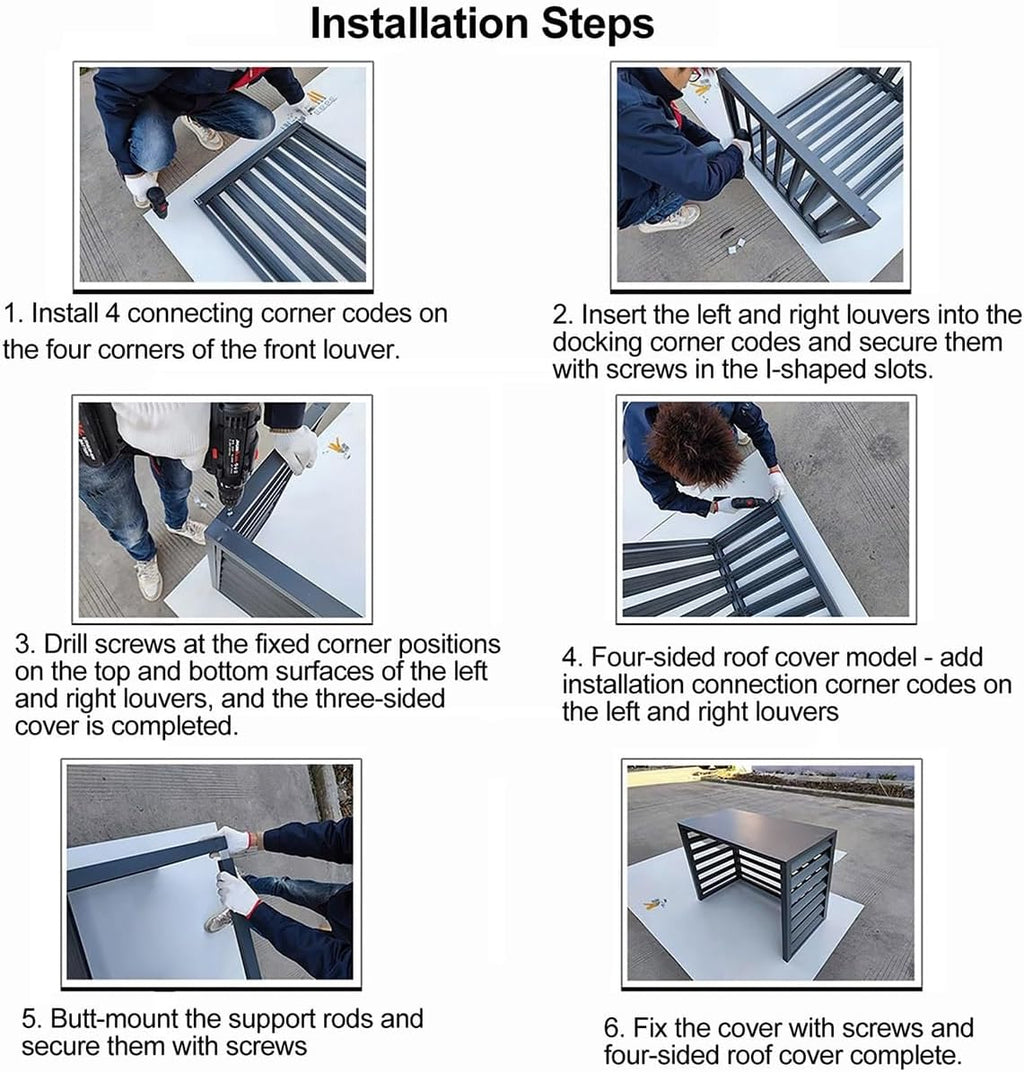 Installation Steps

1. Install 4 connecting corner codes on the four corners of the front louver.

2. Insert the left and right louvers into the docking corner codes and secure them with screws in the I-shaped slots.

3. Drill screws at the fixed corner positions on the top and bottom surfaces of the left and right louvers, and the three-sided cover is completed.

4. Four-sided roof cover model - add installation connection corner codes on the left and right louvers

5. Butt-mount the support rods and secure them with screws

6. Fix the cover with screws and four-sided roof cover complete.