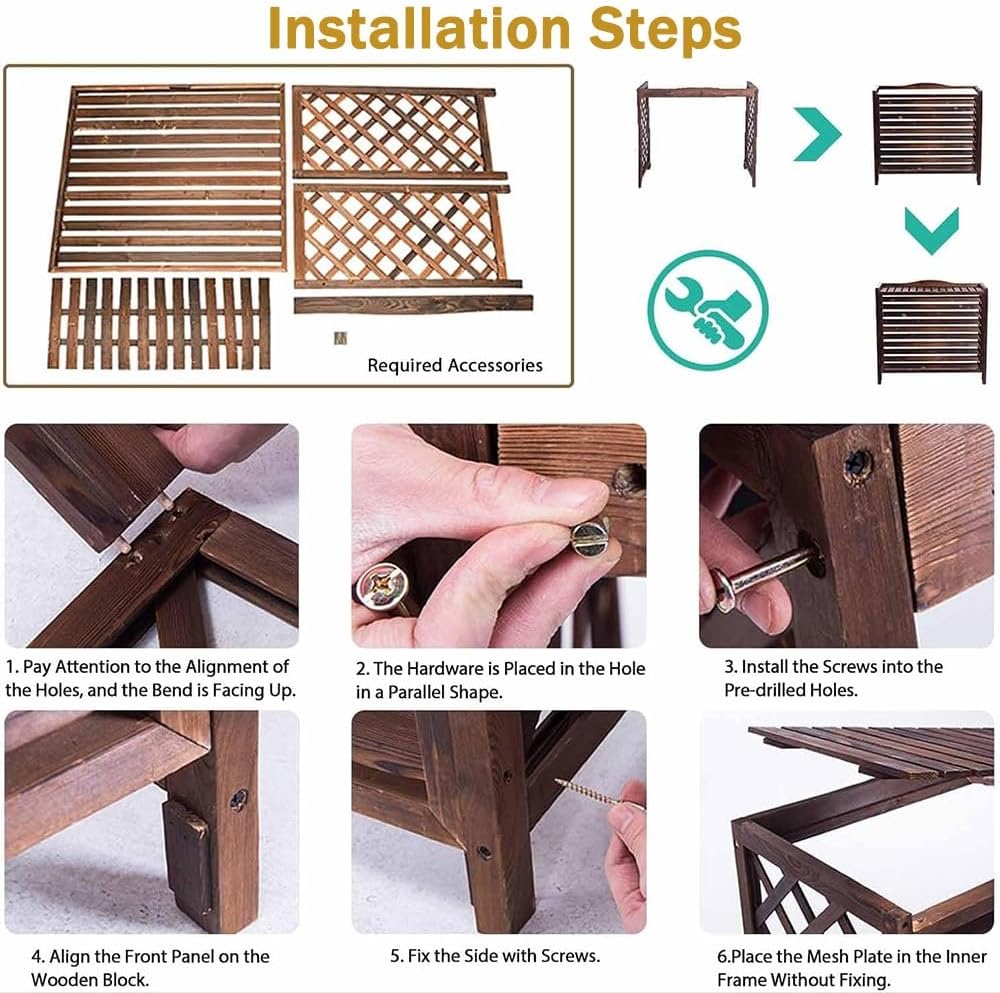 Installation Steps

Required Accessories

1. Pay Attention to the Alignment of the Holes, and the Bend is Facing Up.

2. The Hardware is Placed in the Hole in a Parallel Shape.

3. Install the Screws into the Pre-drilled Holes.

4. Align the Front Panel on the Wooden Block.

5. Fix the Side with Screws.

6.Place the Mesh Plate in the Inner Frame Without Fixing.